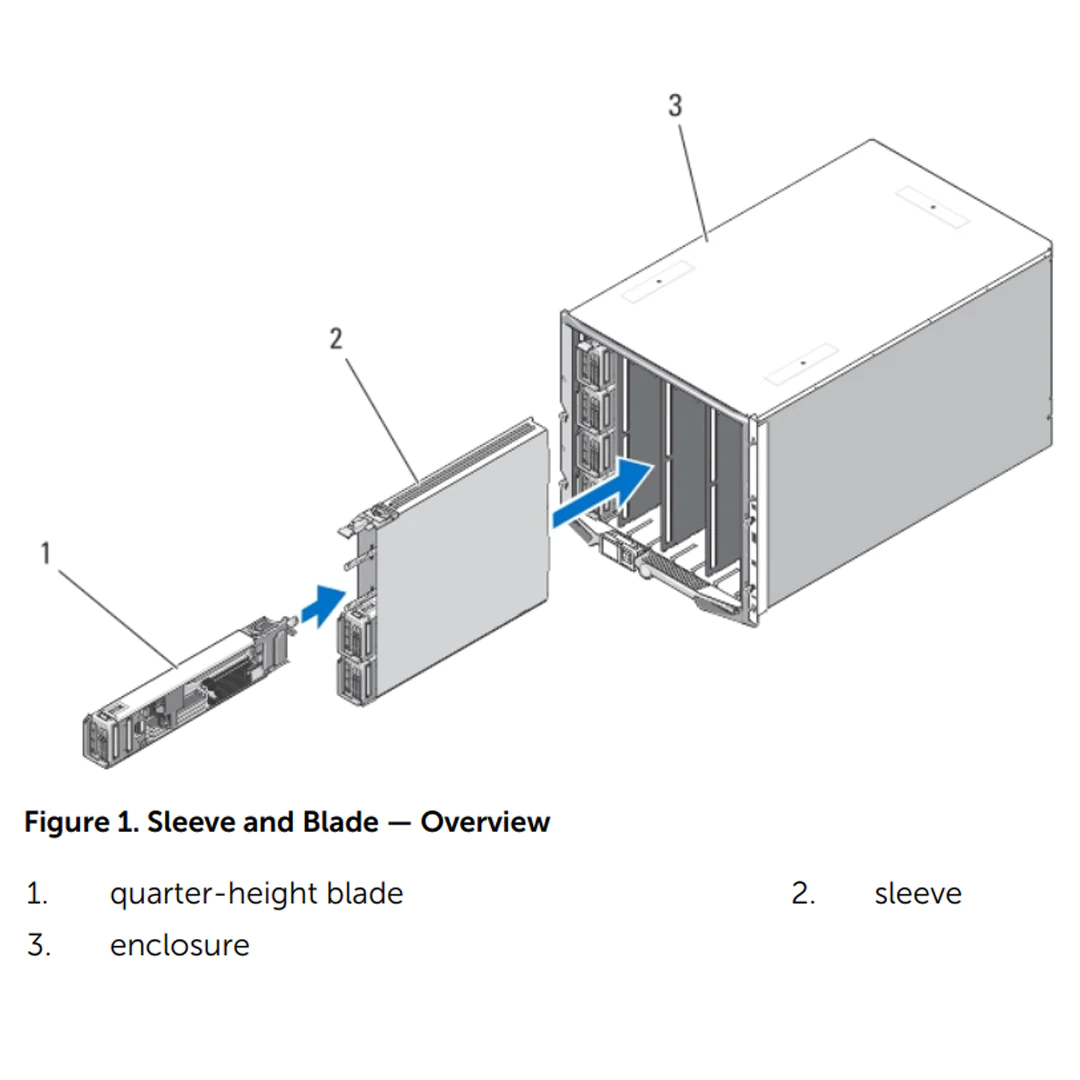 3

2

1

Figure 1. Sleeve and Blade — Overview

1. quarter-height blade
2. sleeve
3. enclosure